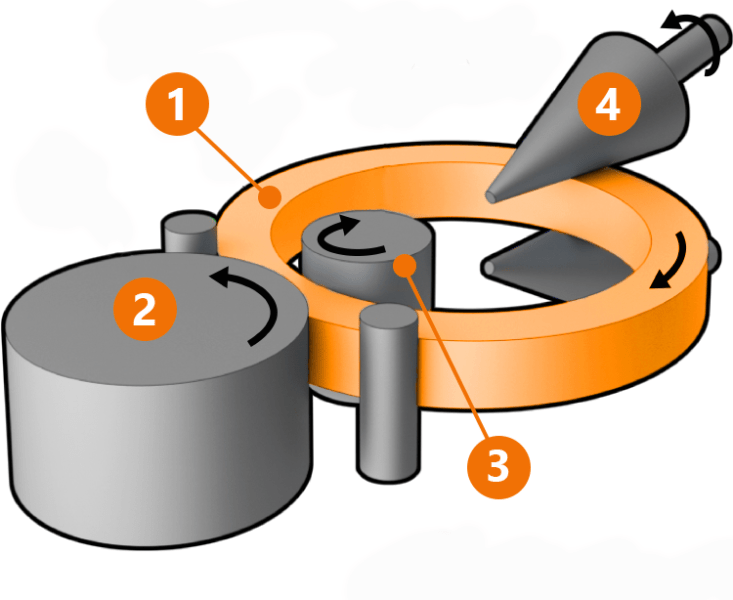 1
4
2
3